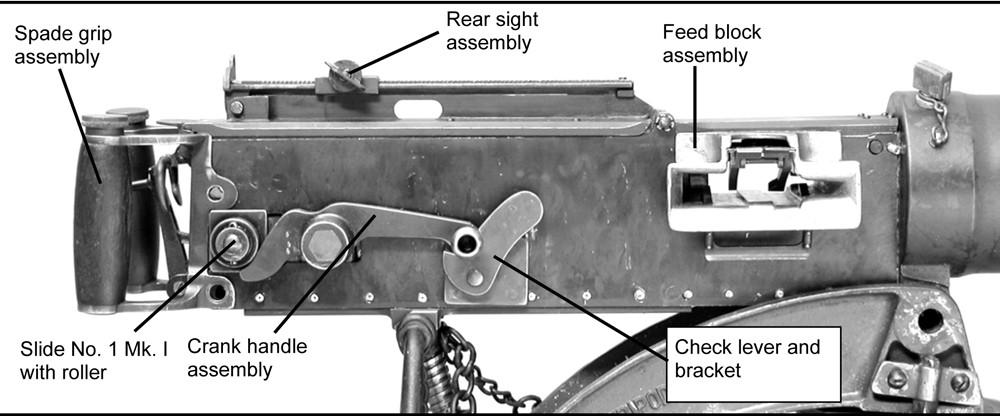 Spade grip assembly

Rear sight assembly

Feed block assembly

Slide No. 1 Mk. I with roller

Crank handle assembly

Check lever and bracket